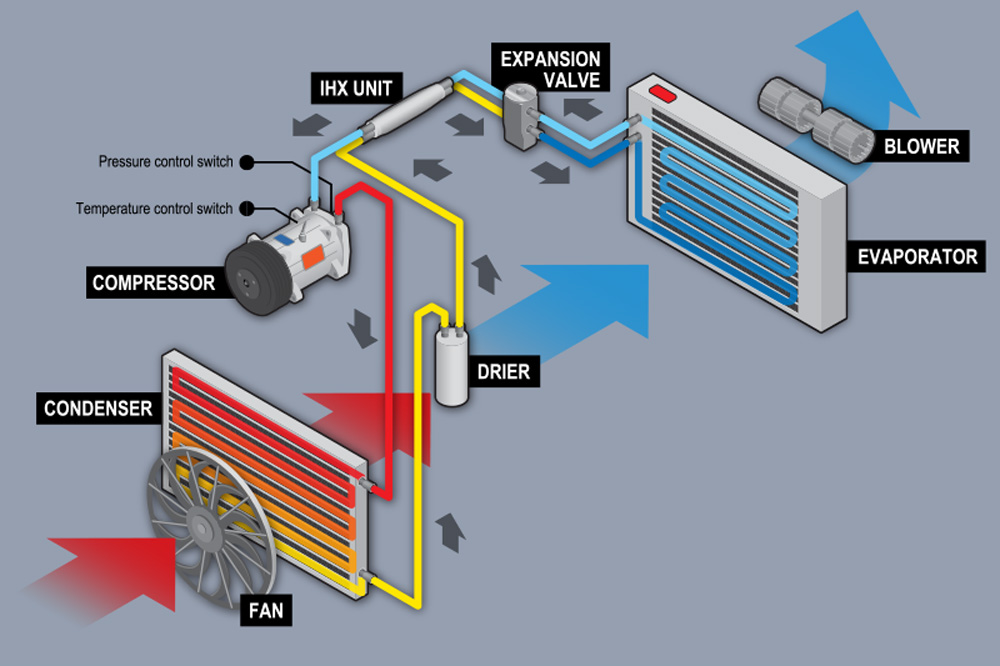 EXPANSION VALVE

IHX UNIT

BLOWER

Pressure control switch

Temperature control switch

EVAPORATOR

COMPRESSOR

DRIER

CONDENSER

FAN